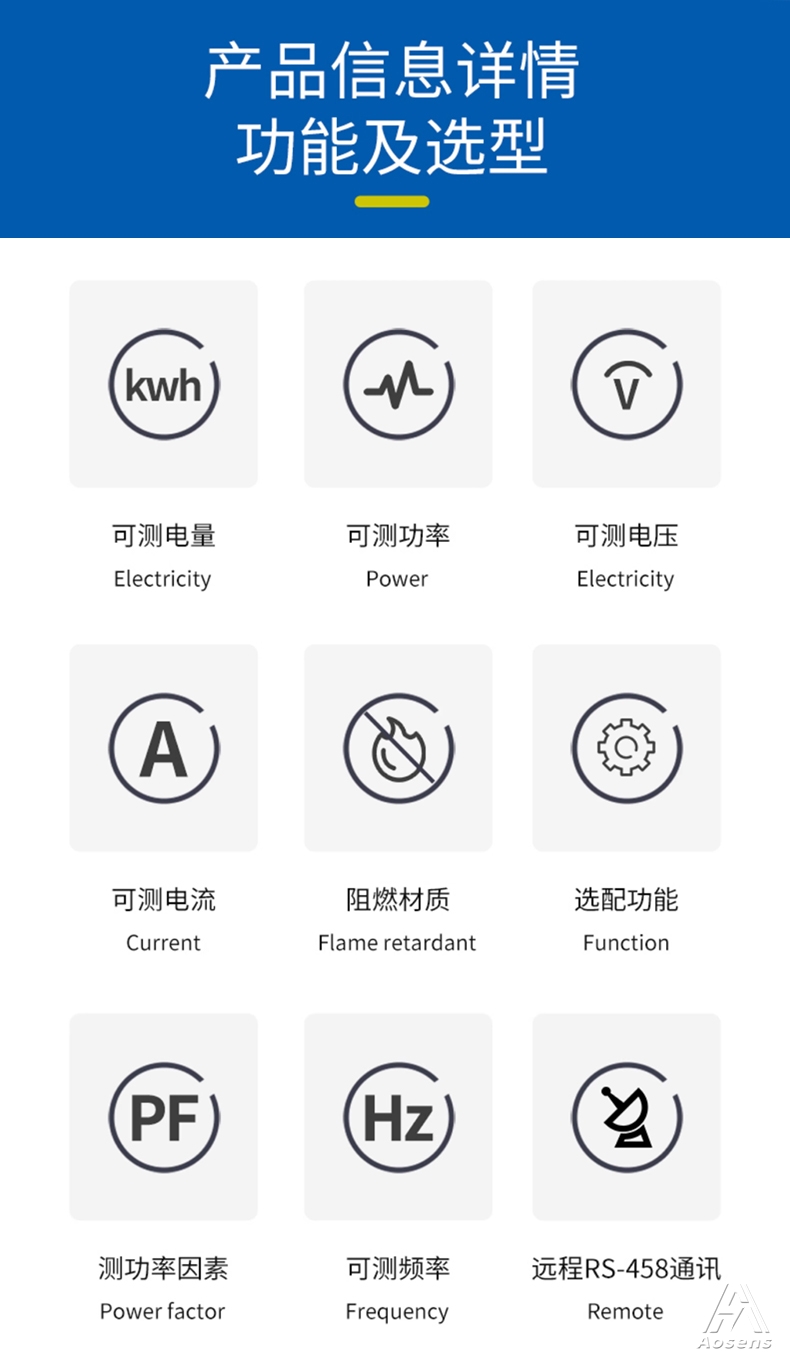 产品信息详情
功能及选型

kwh

可测电量
Electricity

可测功率
Power

V

可测电压
Electricity

A

可测电流
Current

阻燃材质
Flame retardant

选配功能
Function

PF

测功率因素
Power factor

Hz

可测频率
Frequency

远程RS-458通讯
Remote

Aosens